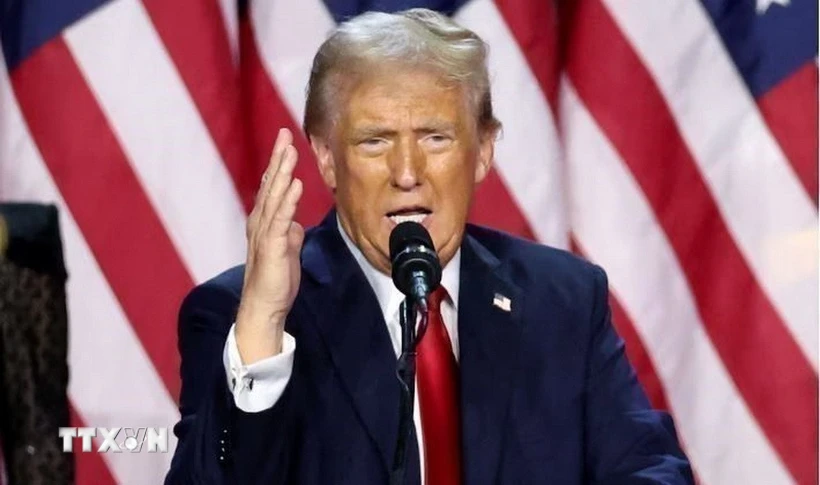 TTXVN