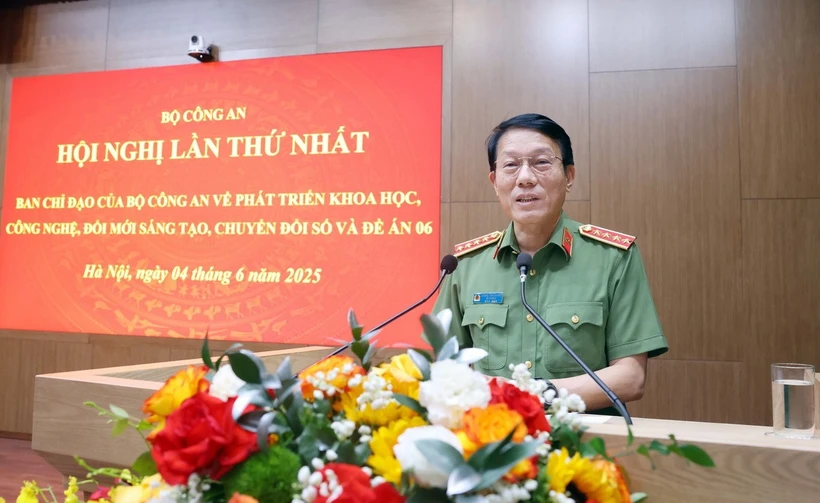 BỘ CÔNG AN

HỘI NGHỊ LẦN THỨ NHẤT

BAN CHỈ ĐẠO CỦA BỘ CÔNG AN VỀ PHÁT TRIỂN KHOA HỌC, CÔNG NGHỆ, ĐỔI MỚI SÁNG TẠO, CHUYỂN ĐỔI SỐ VÀ ĐỀ ÁN 06

Hà Nội, ngày 04 tháng 6 năm 2025