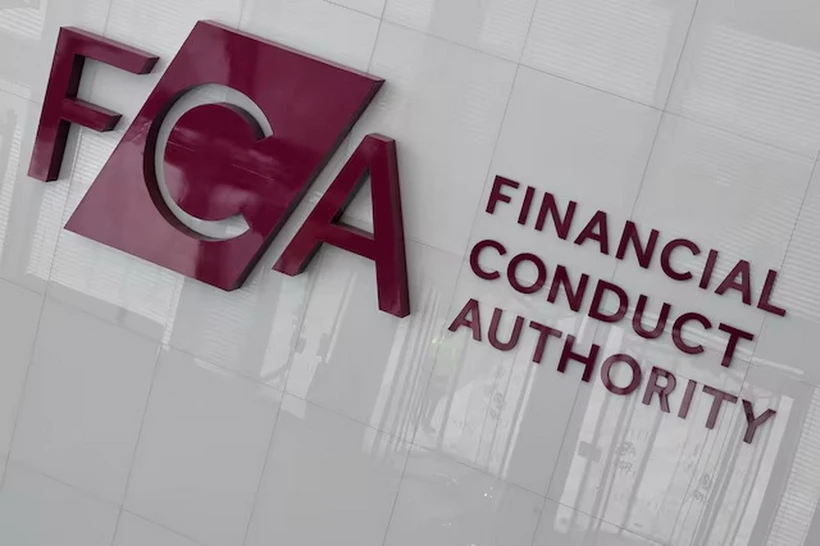 FCA

FINANCIAL
CONDUCT
AUTHORITY