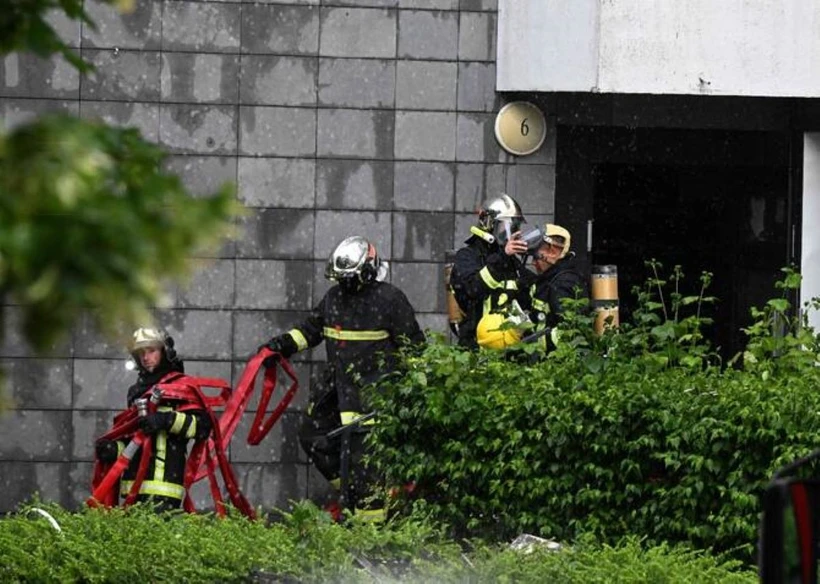 6