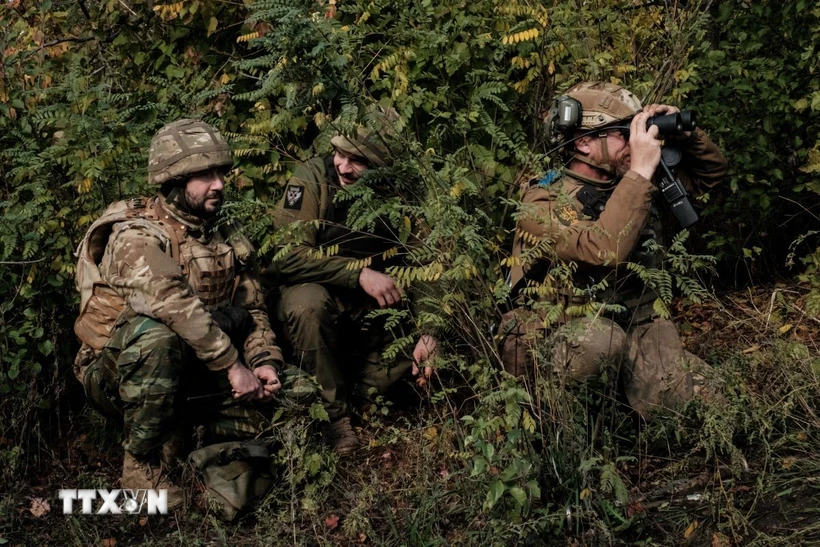 TTXVN