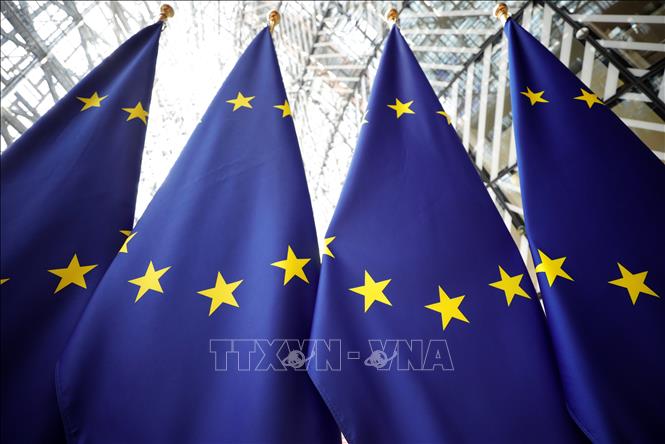 TTXVN - VNA