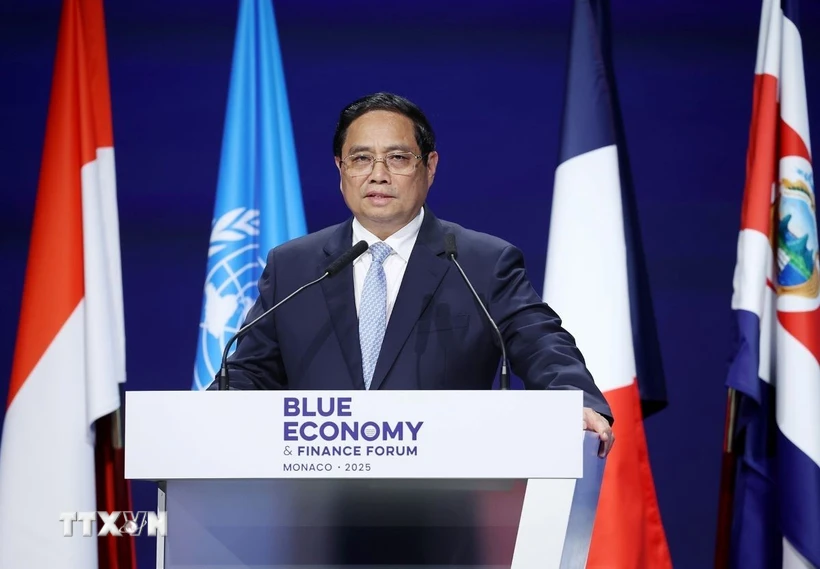 BLUE
ECONOMY
& FINANCE FORUM
MONACO · 2025

TTXVN