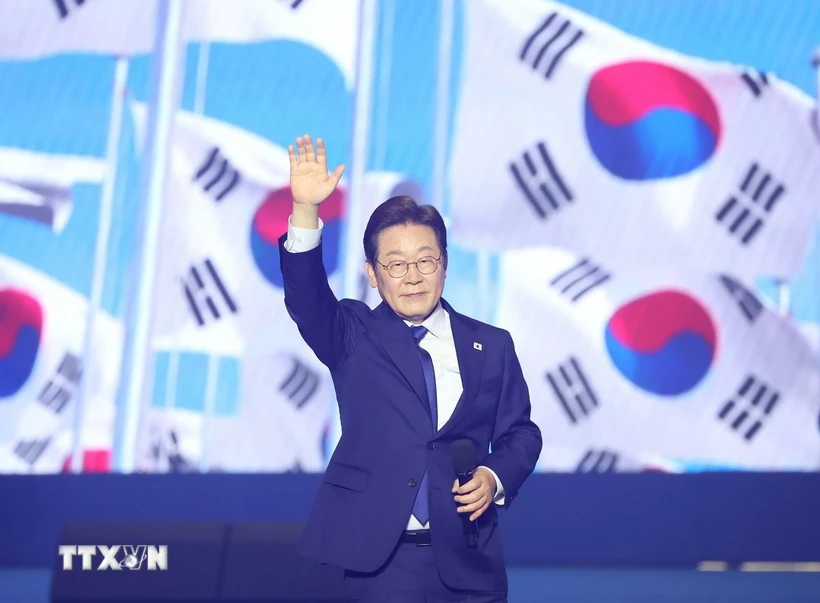 TTXVN