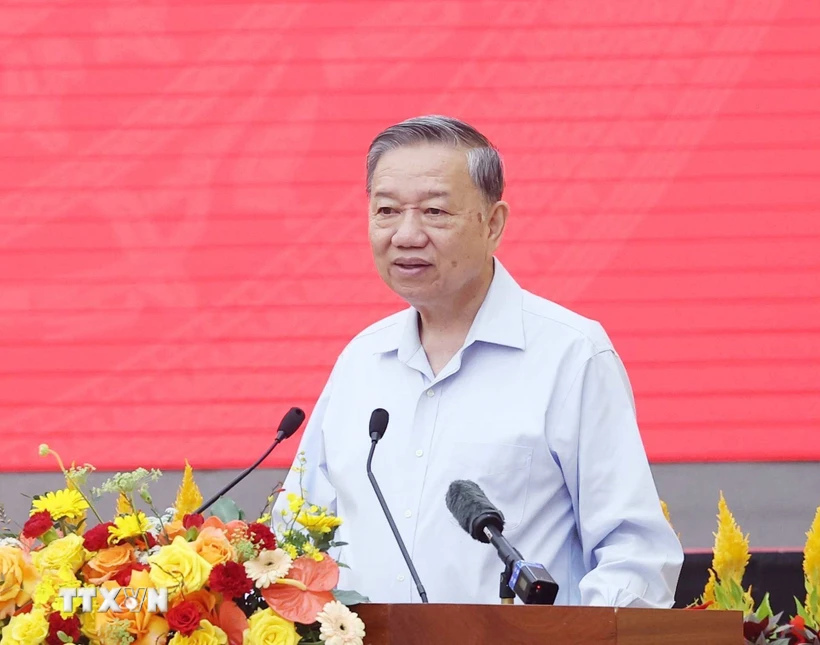 TTXVN