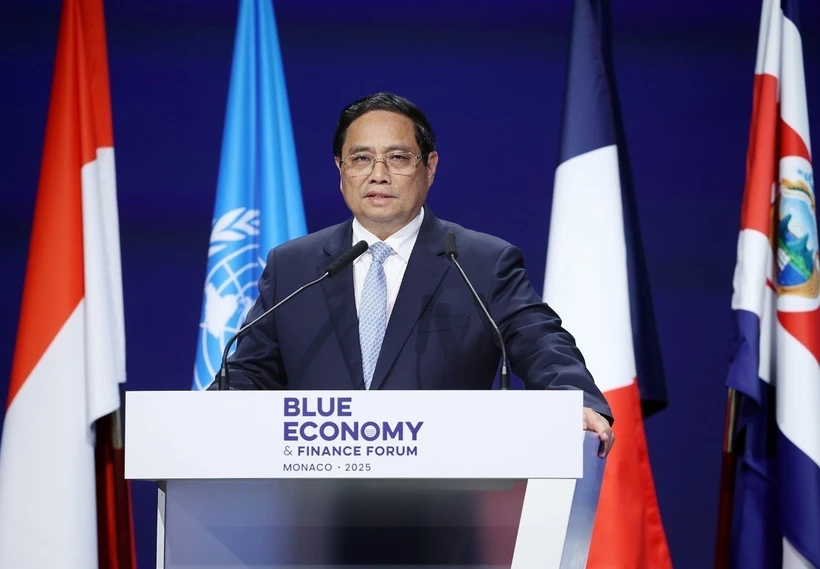 BLUE
ECONOMY
& FINANCE FORUM
MONACO · 2025