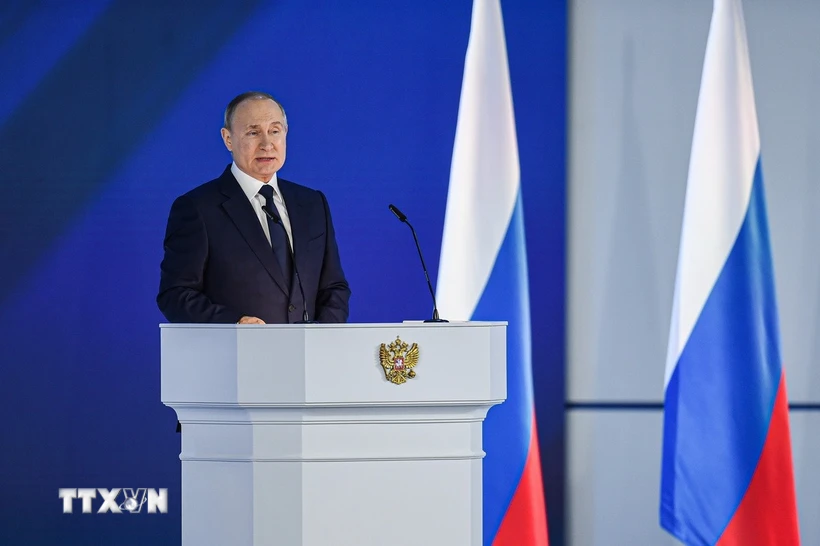 TTXVN