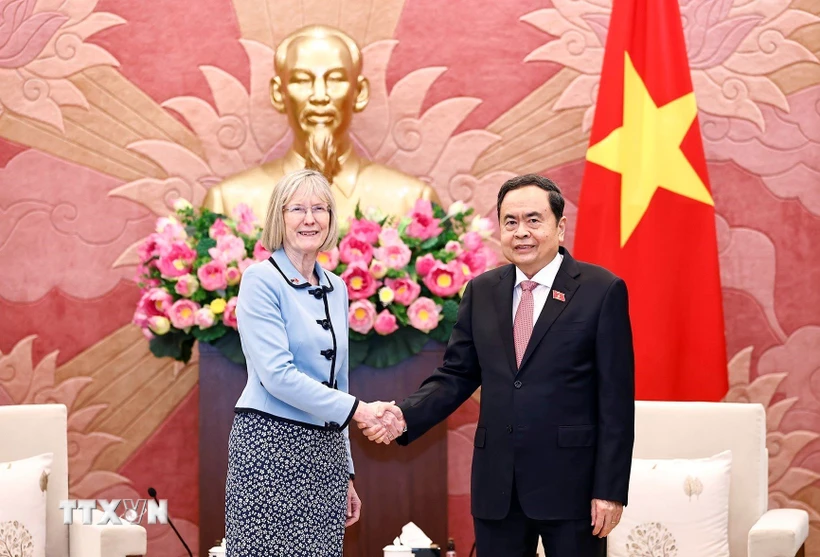 TTXVN