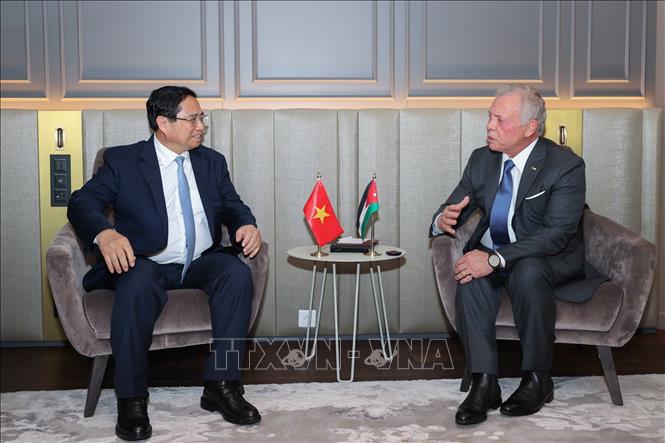 TTXVN - VNA