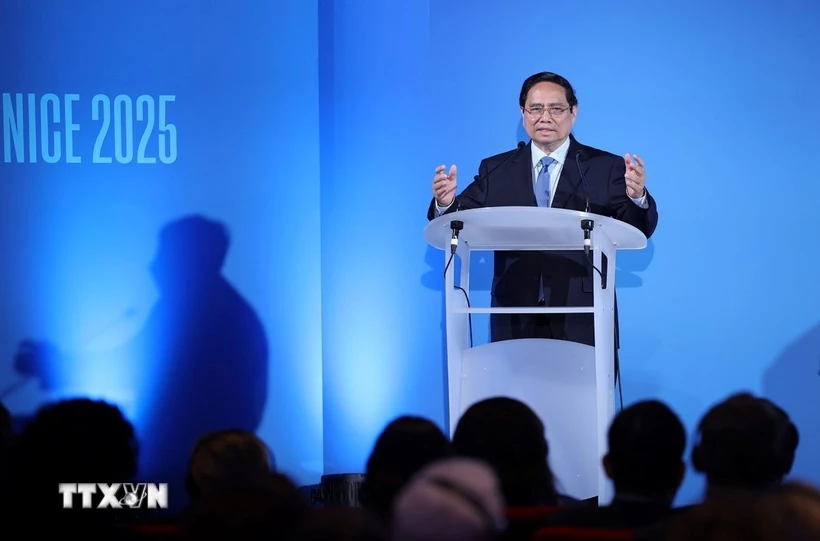 NICE 2025

TTXVN