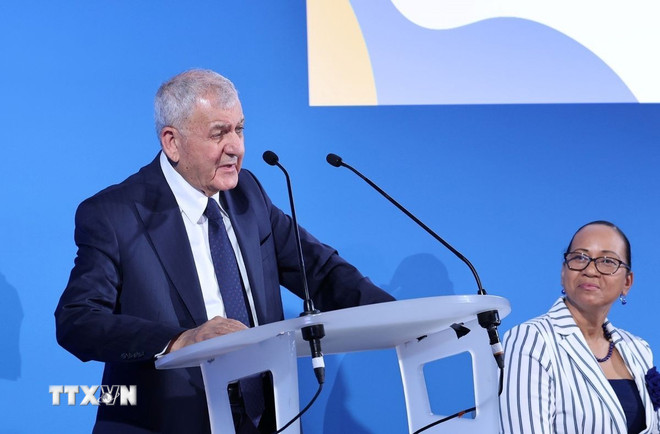 TTXVN