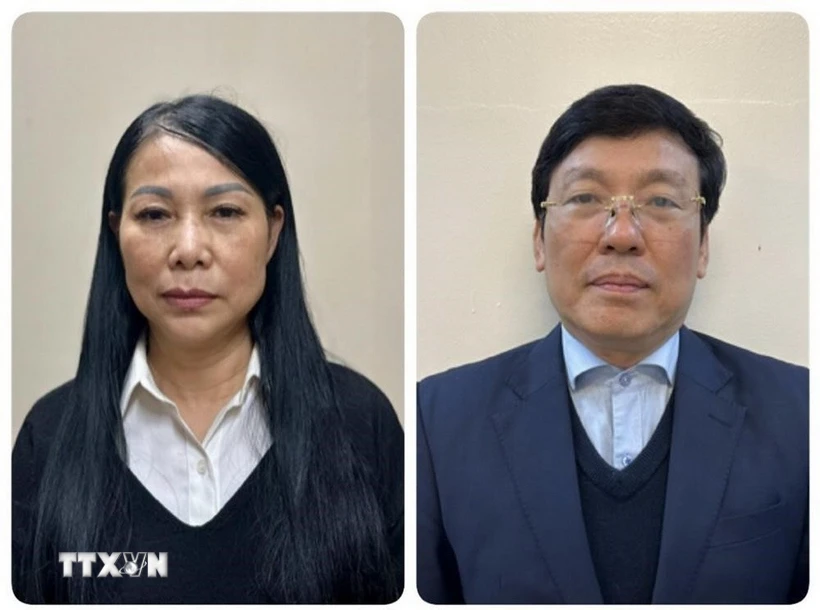 TTXVN