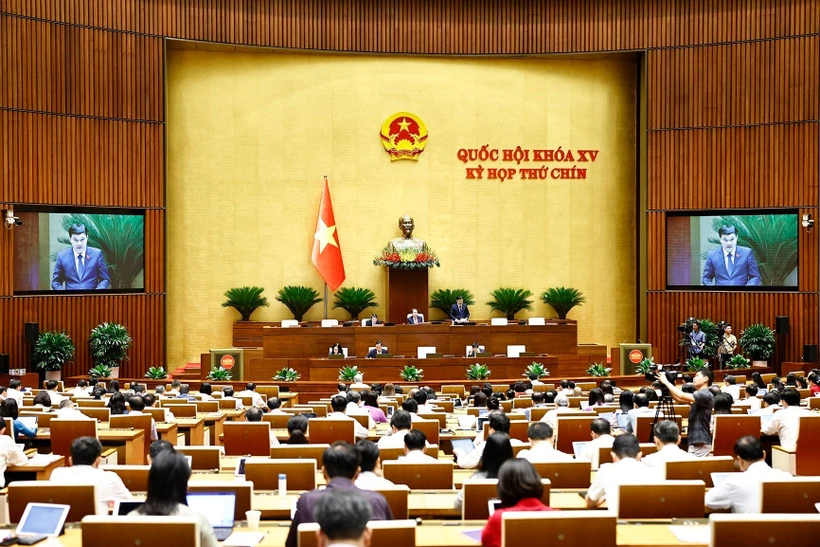 QUỐC HỘI KHÓA XV
KỲ HỌP THỨ CHÍN