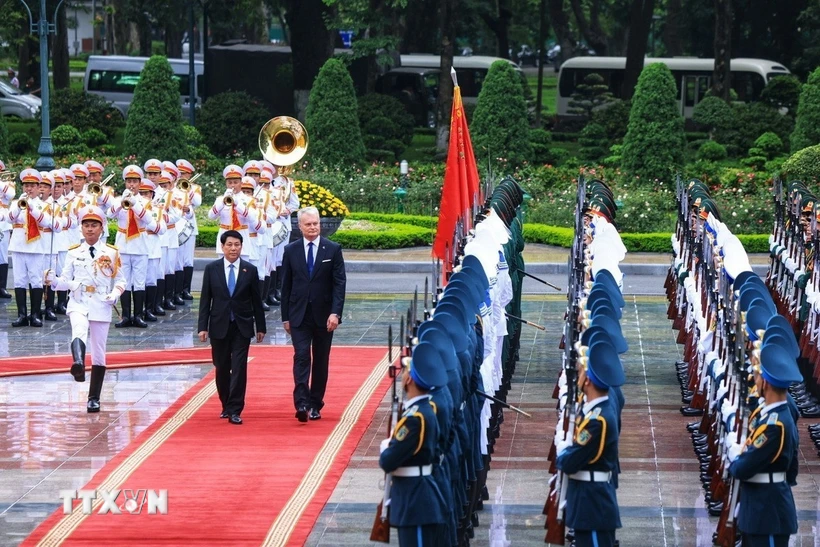 TTXVN