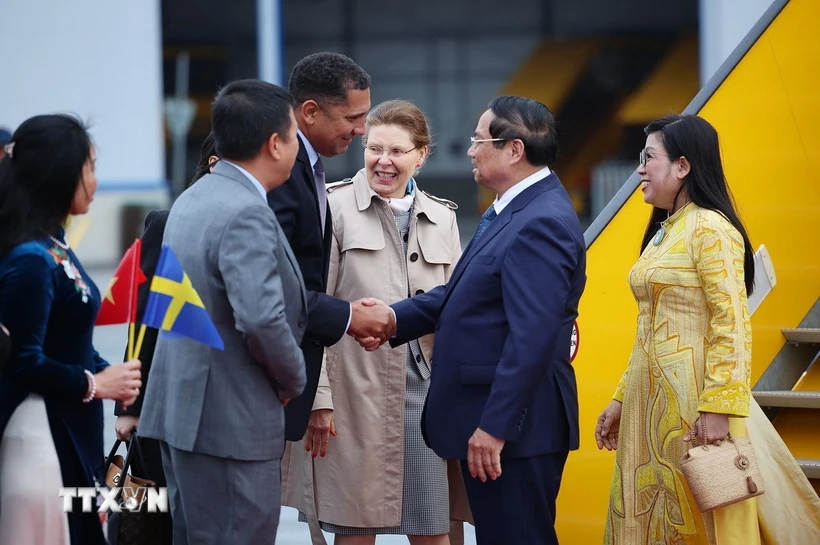 TTXVN