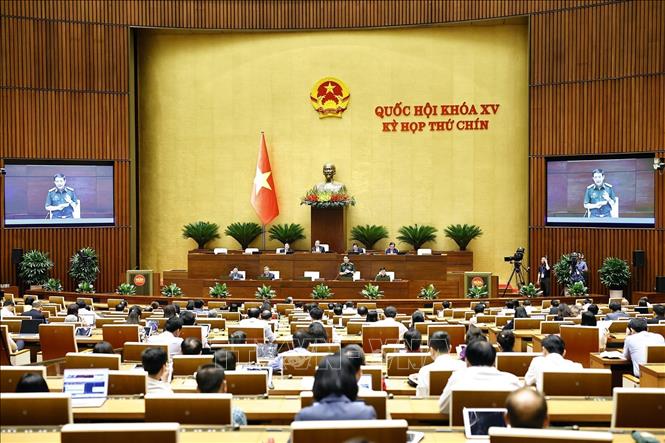 QUỐC HỘI KHÓA XV
KỲ HỌP THỨ CHÍN