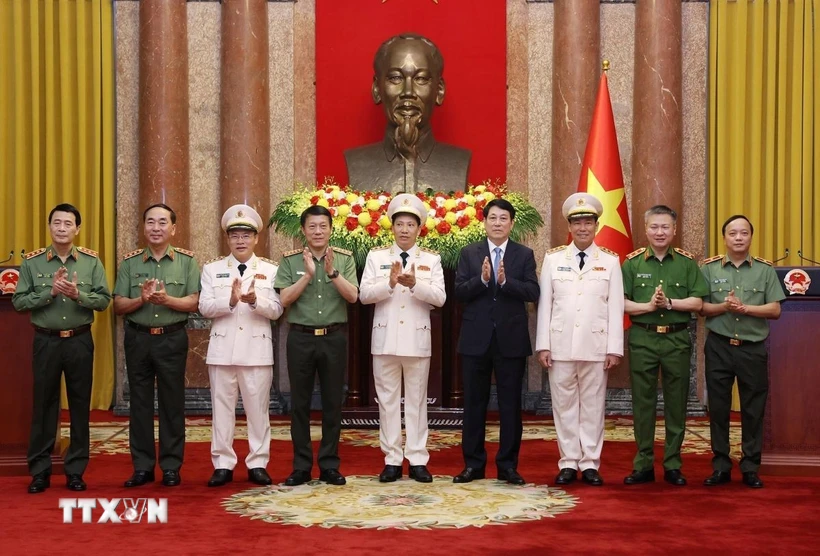 TTXVN