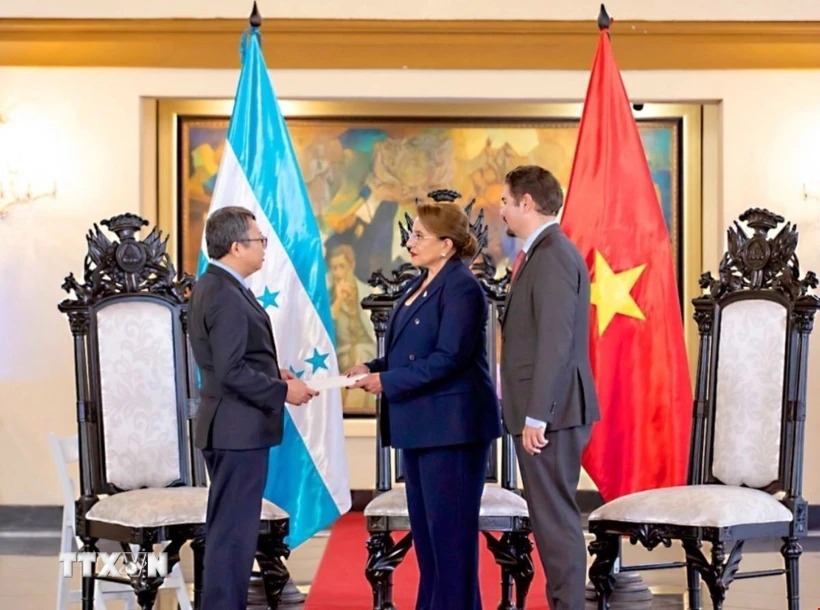 TTXVN