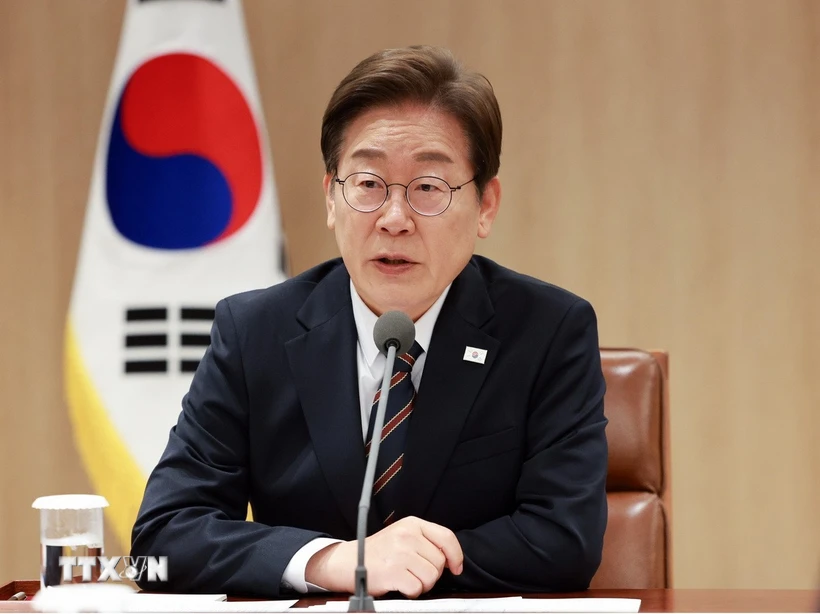 TTXVN