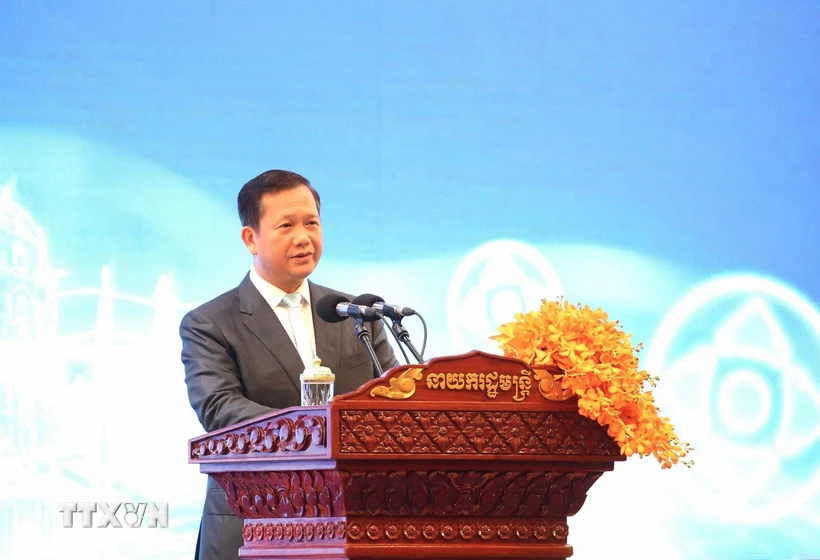 នាយករដ្ឋមន្ត្រី

TTXVN