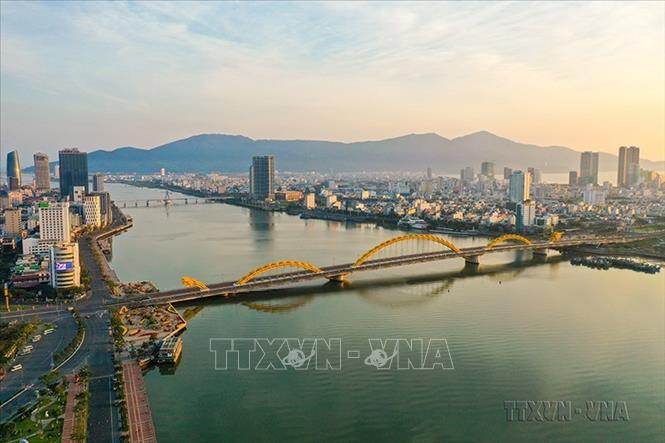 TTXVN - VNA

TTXVN - VNA