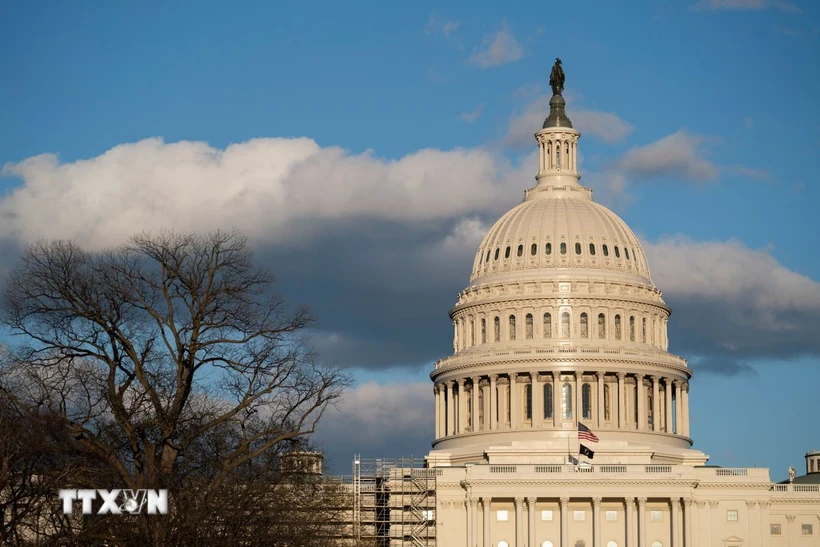 TTXVN