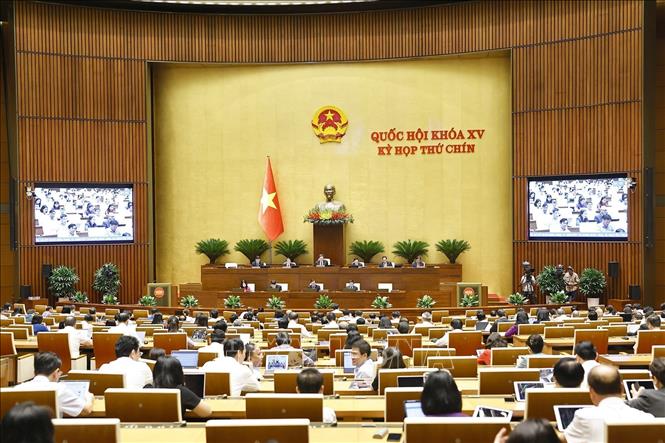 QUỐC HỘI KHÓA XV
KỲ HỌP THỨ CHÍN