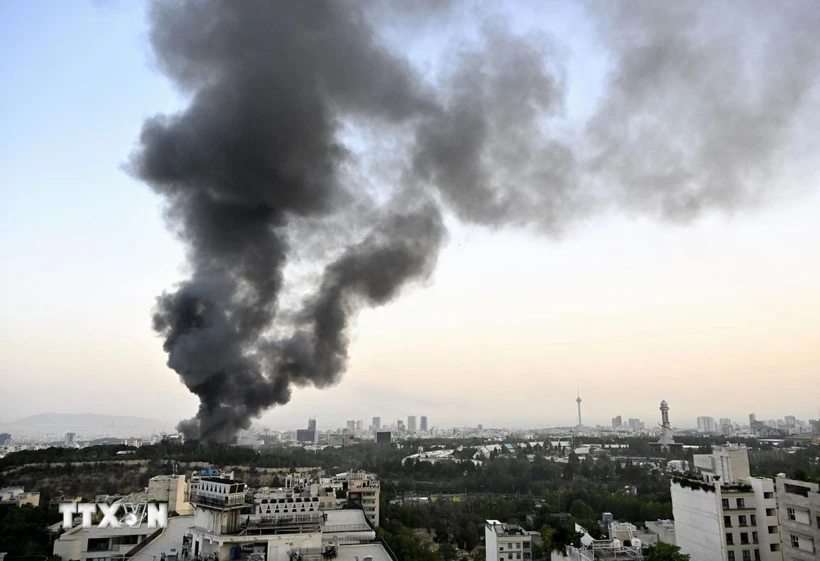 TTXVN