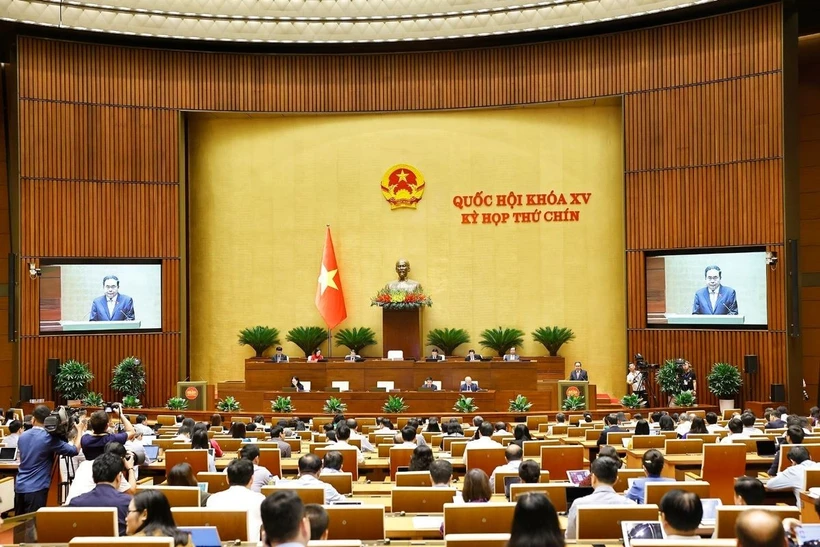 QUỐC HỘI KHÓA XV
KỲ HỌP THỨ CHÍN