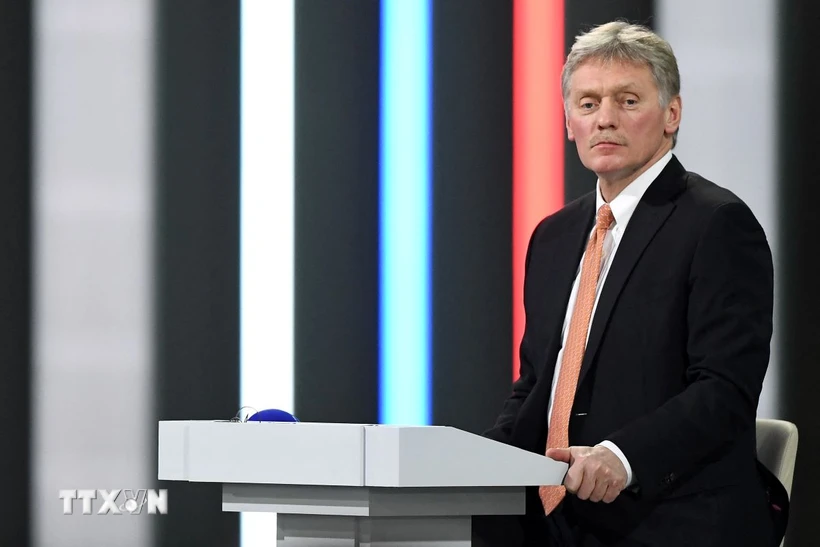 TTXVN