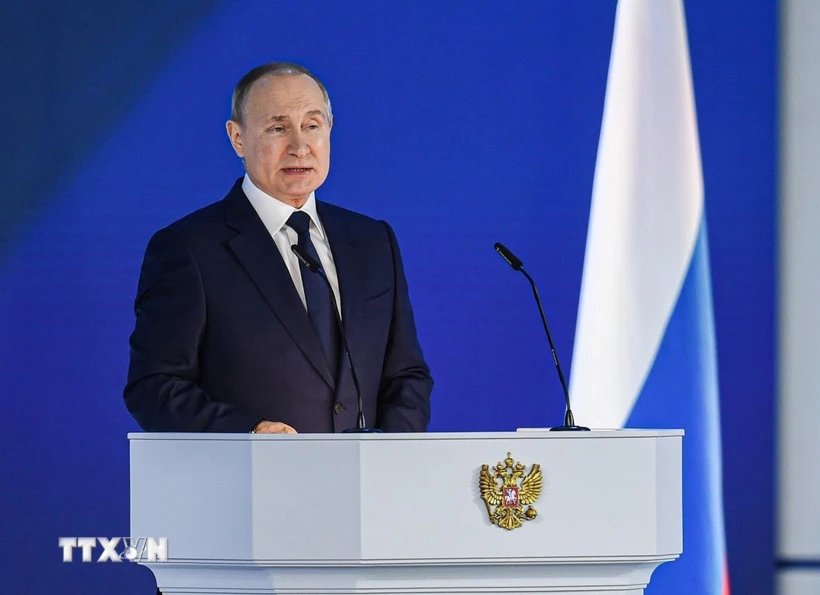 TTXVN