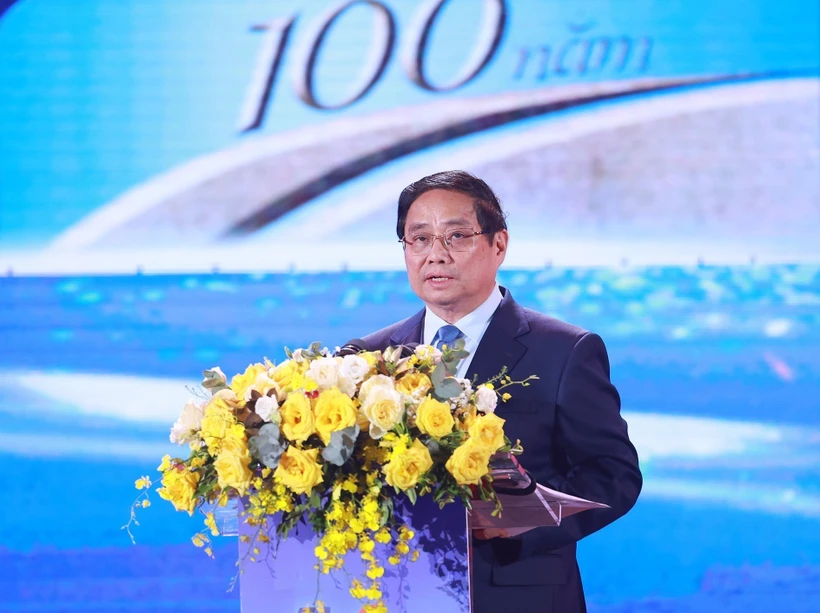 100 năm