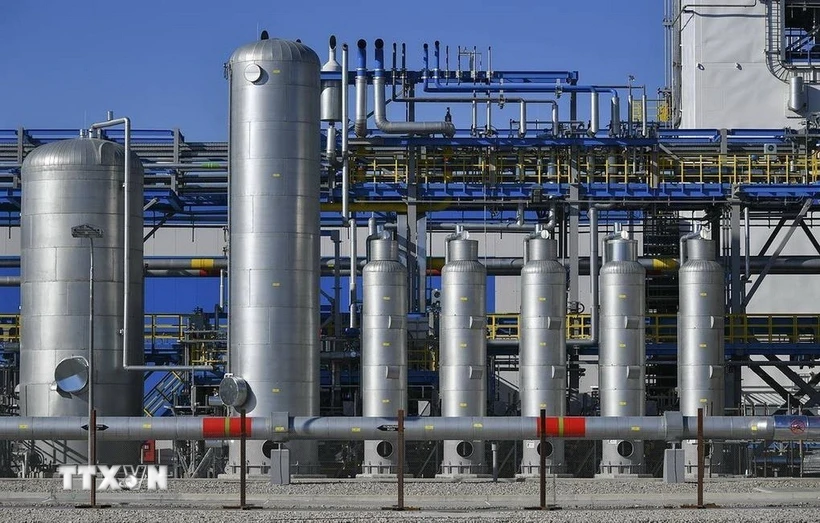 TTXVN