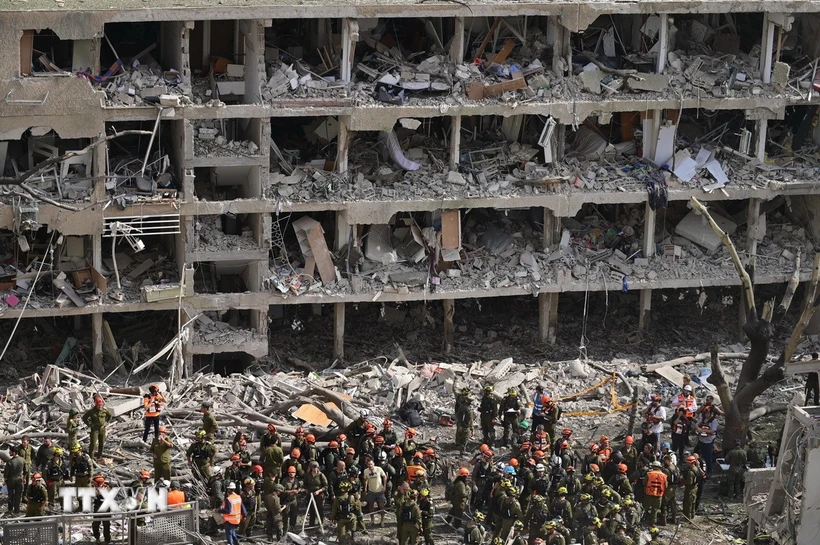 TTXVN