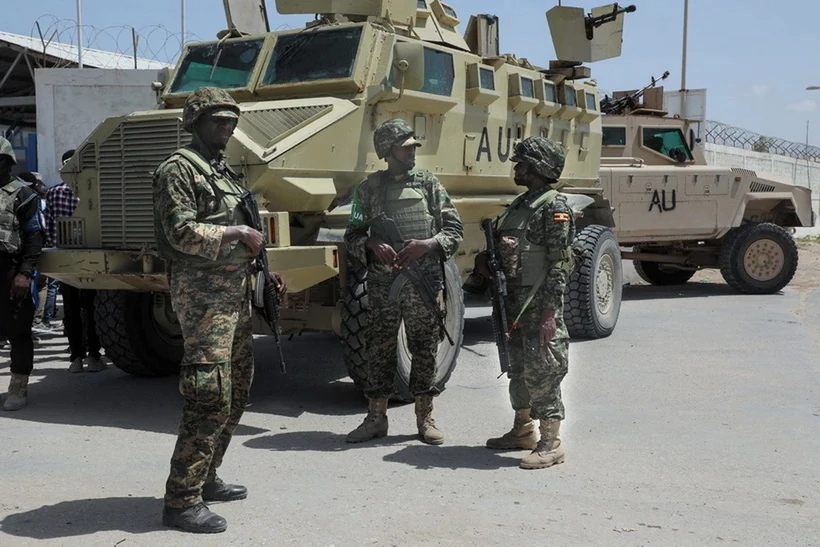 AU
AU