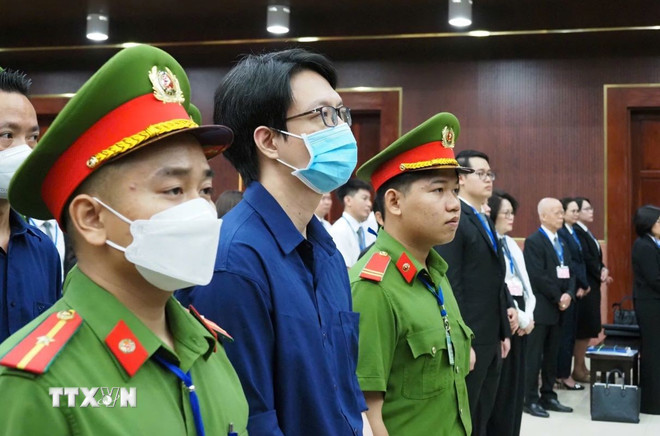 TTXVN