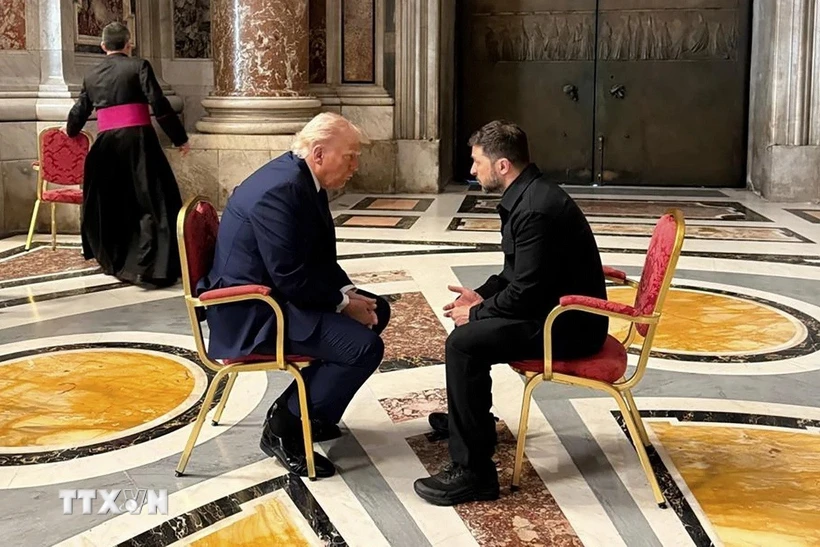 TTXVN