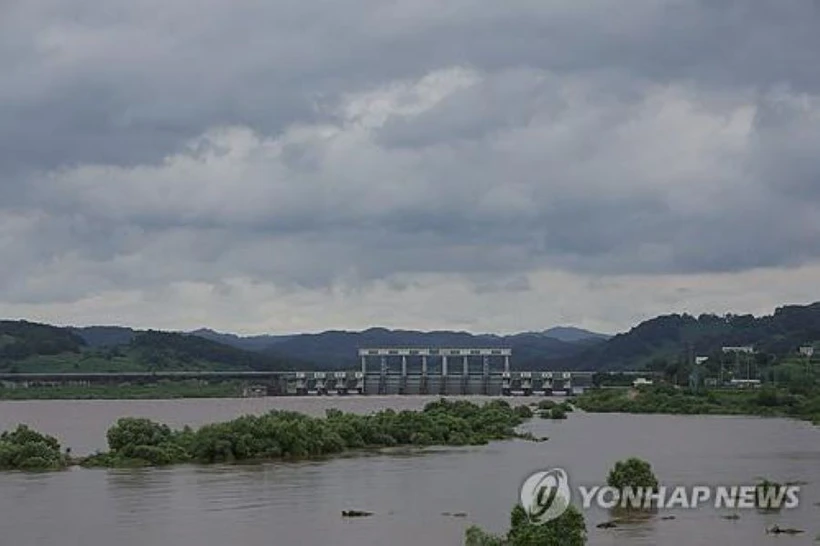 YONHAP NEWS