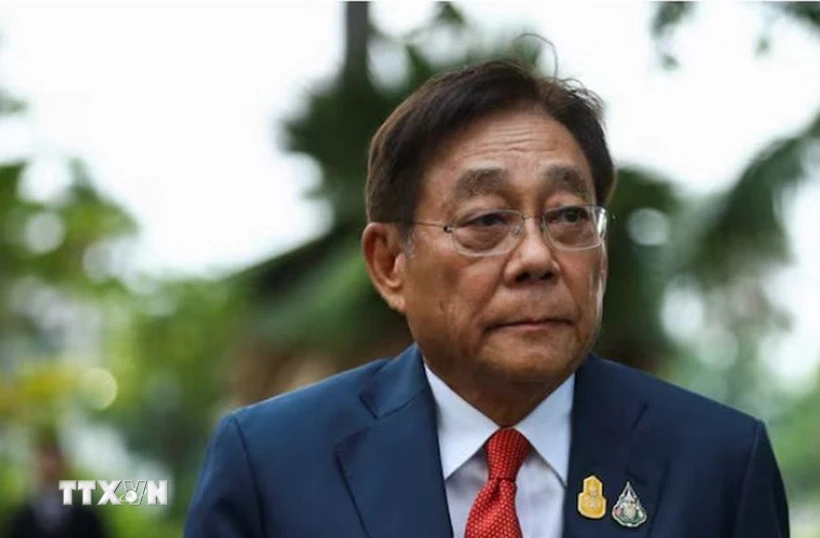 TTXVN