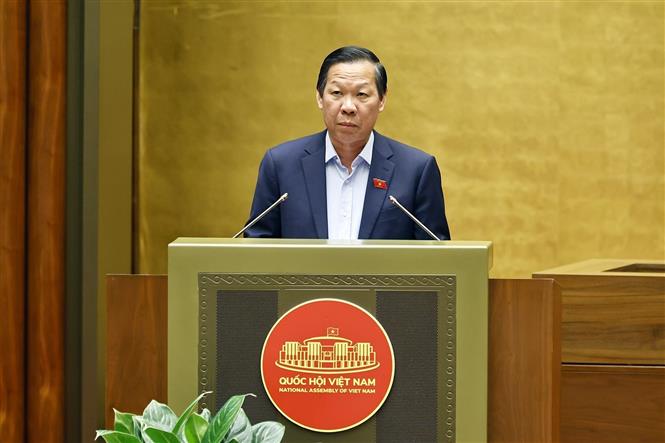 QUỐC HỘI VIỆT NAM
NATIONAL ASSEMBLY OF VIET NAM