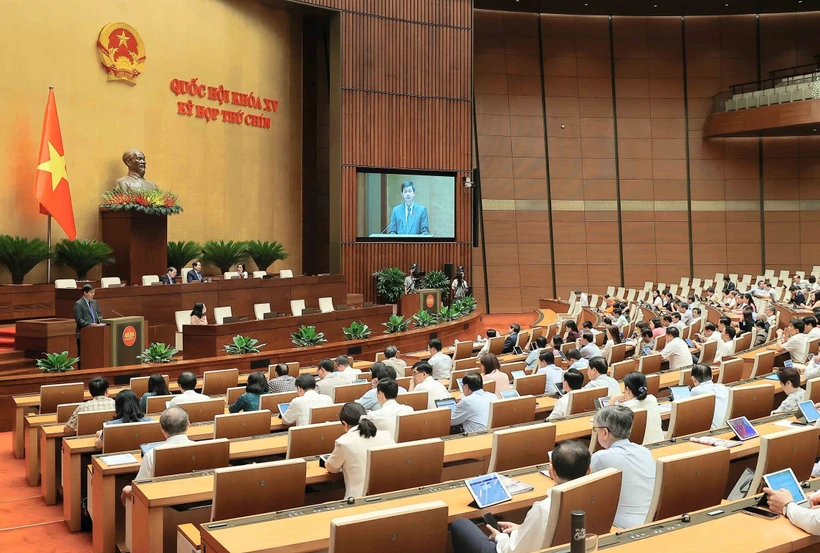 QUỐC HỘI KHÓA XV
KỲ HỌP THỨ CHÍN