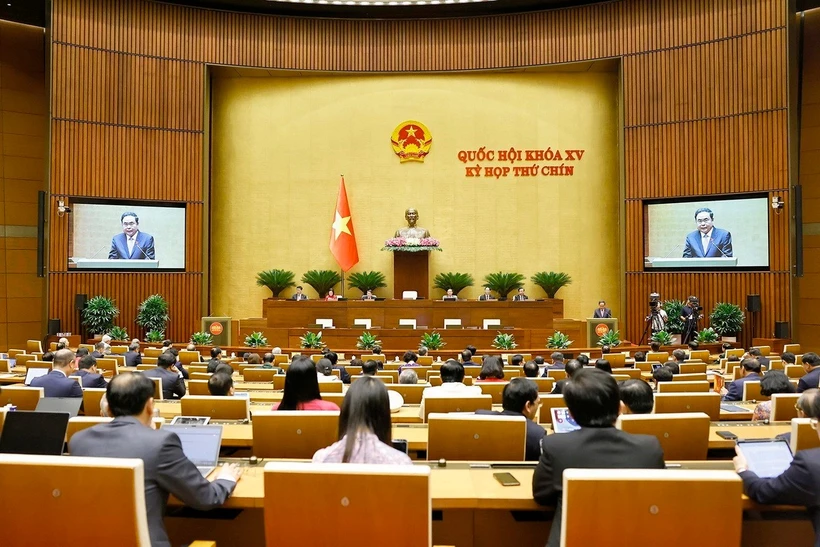 QUỐC HỘI KHÓA XV
KỲ HỌP THỨ CHÍN