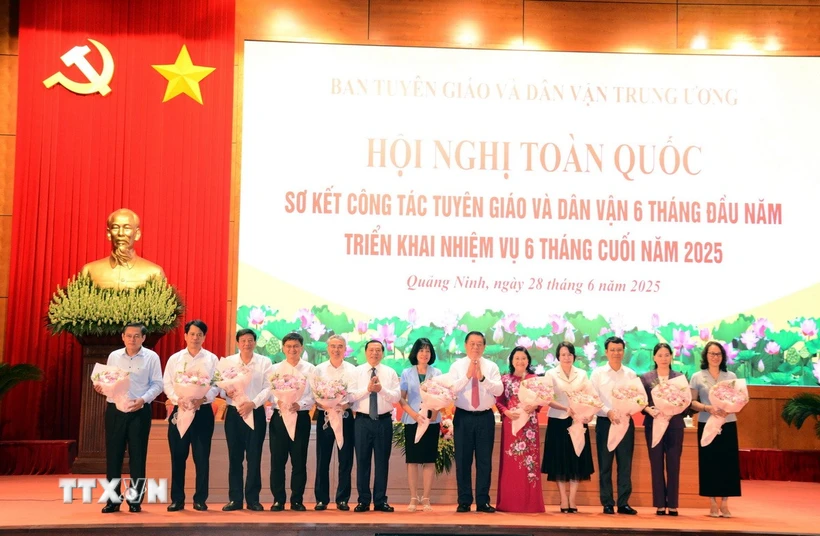 BAN TUYÊN GIÁO VÀ DÂN VẬN TRUNG ƯƠNG

HỘI NGHỊ TOÀN QUỐC

SƠ KẾT CÔNG TÁC TUYÊN GIÁO VÀ DÂN VẬN 6 THÁNG ĐẦU NĂM
TRIỂN KHAI NHIỆM VỤ 6 THÁNG CUỐI NĂM 2025

Quảng Ninh, ngày 28 tháng 6 năm 2025

TTXVN