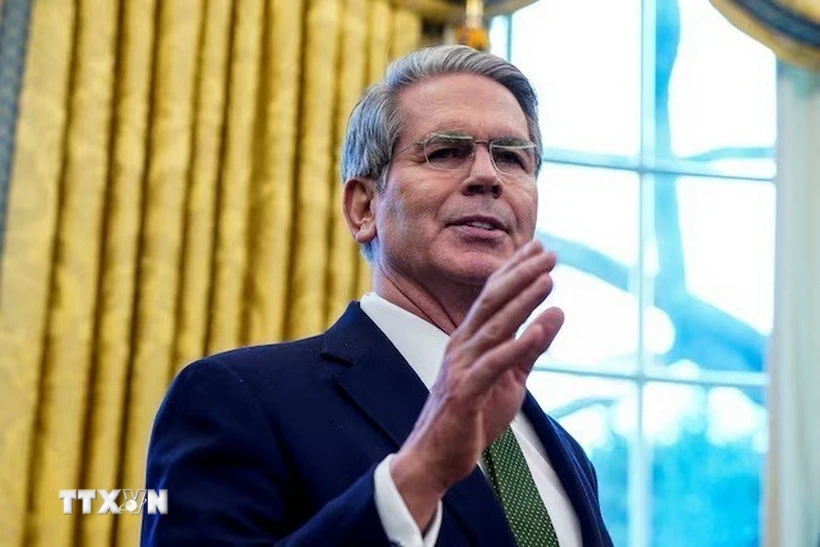 TTXVN