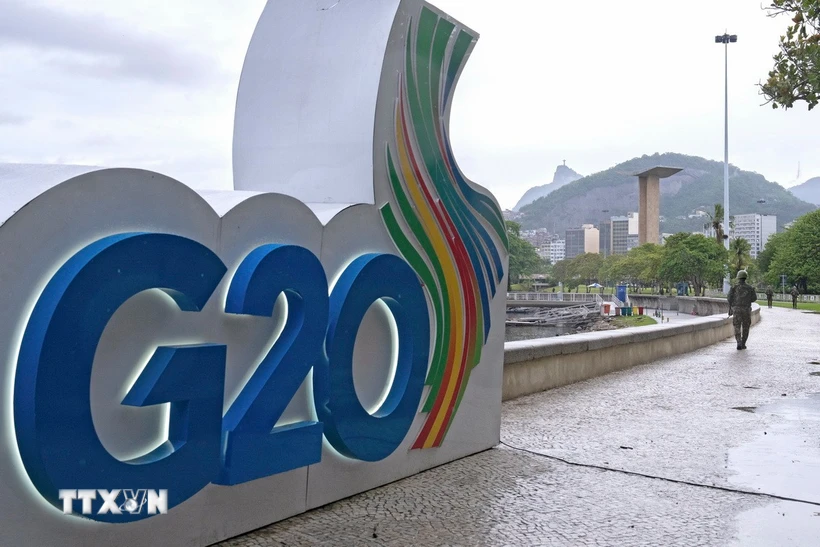 G20

TTXVN