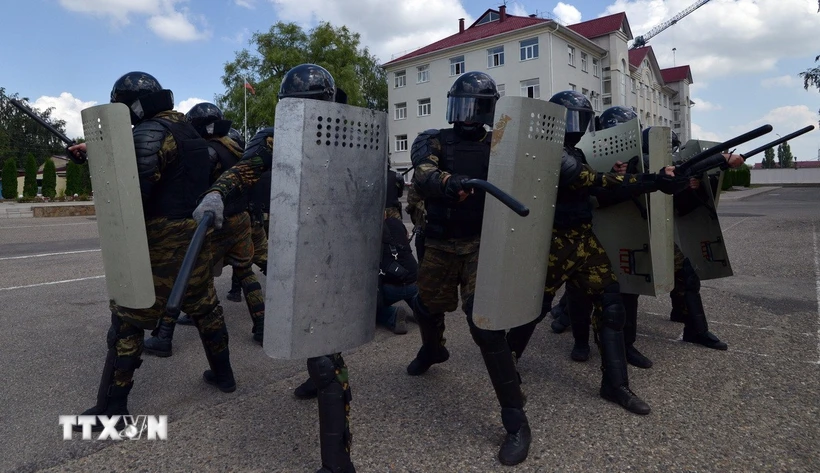 TTXVN